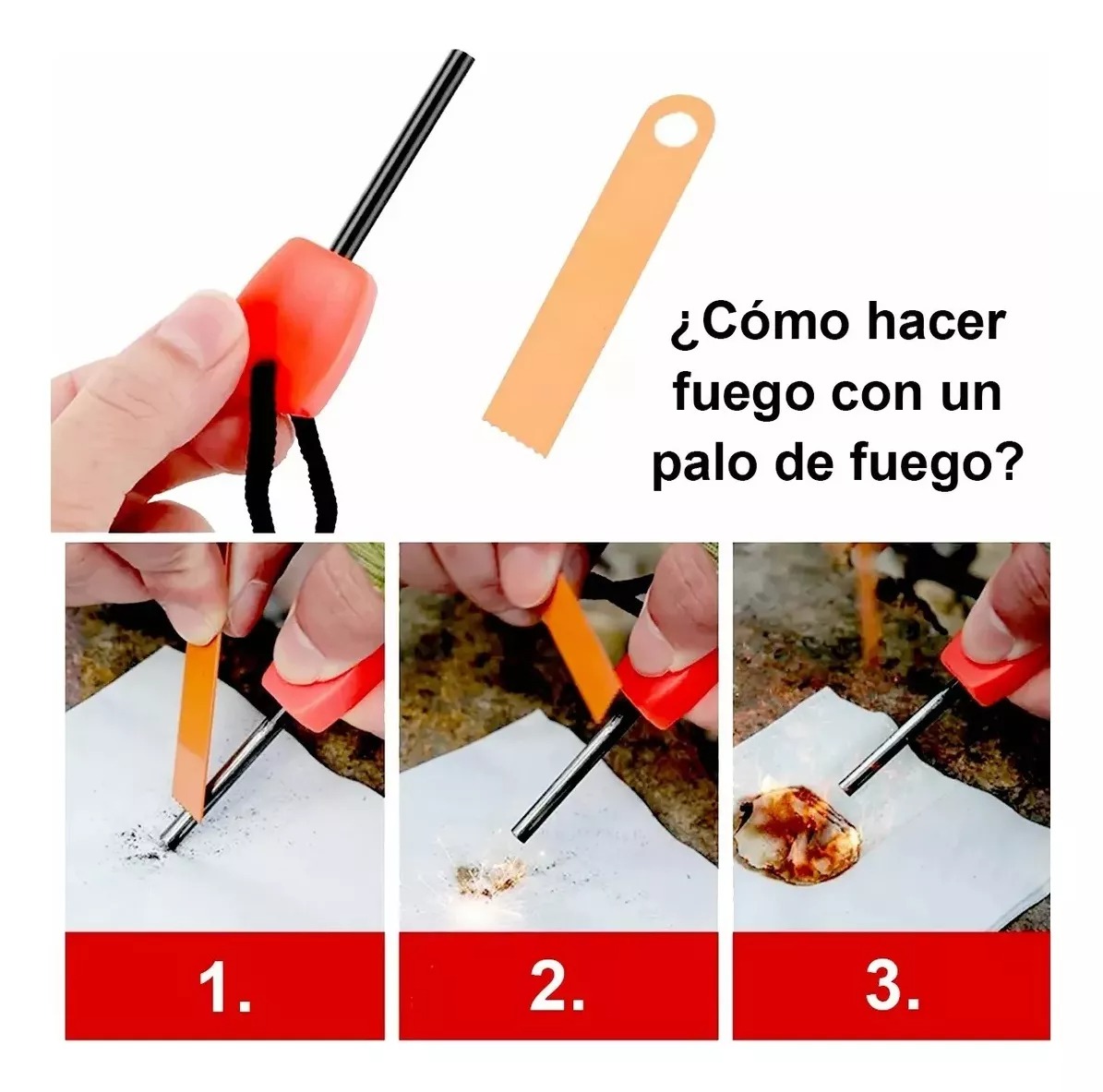 ¿Cómo hacer fuego con un palo de fuego?

1.

2.

3.